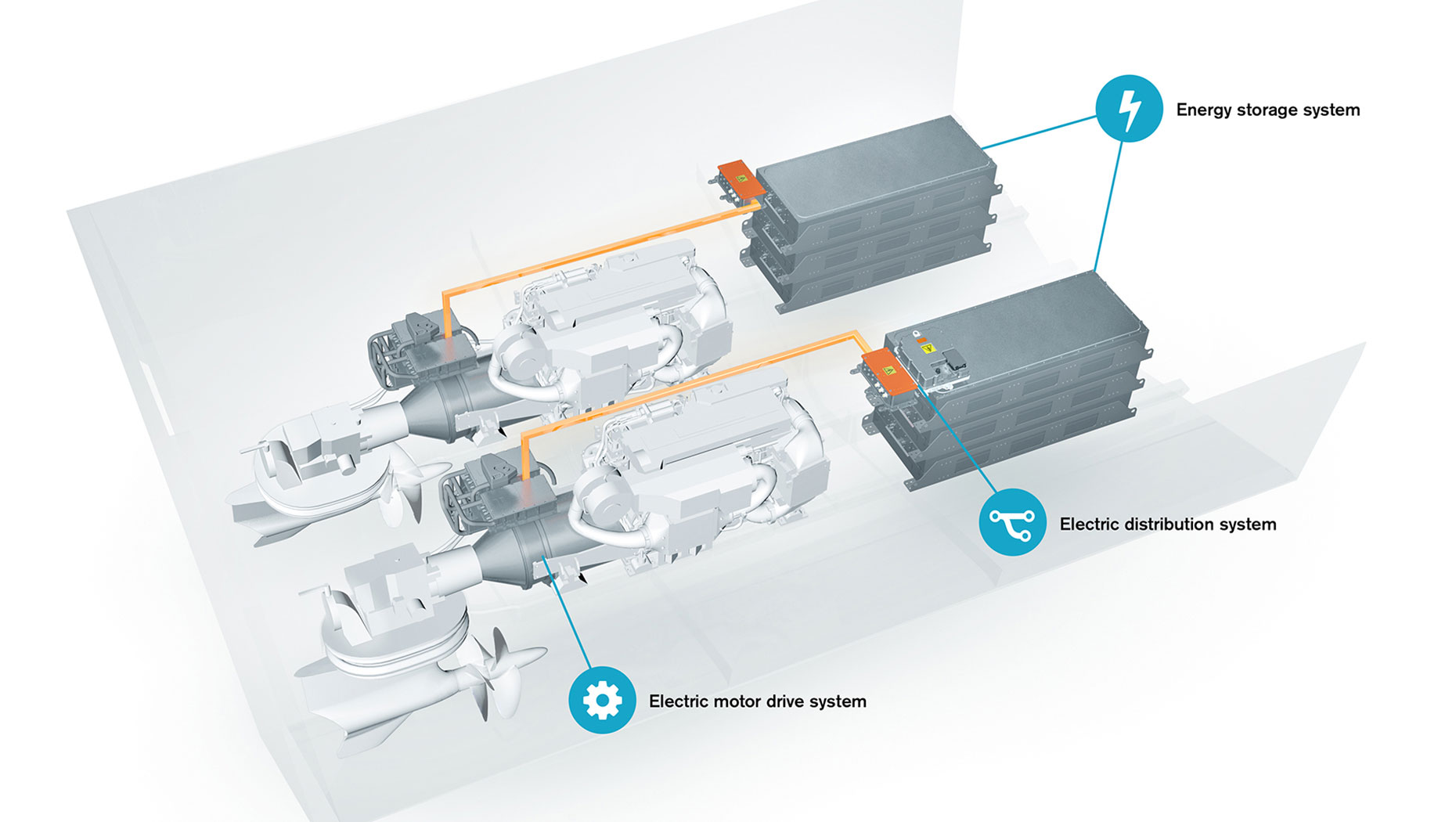 Energy storage system

Electric distribution system

Electric motor drive system